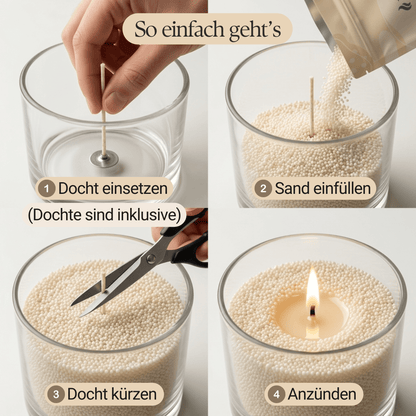 So einfach geht's

1 Docht einsetzen

(Dochte sind inklusive)

2 Sand einfüllen

3 Docht kürzen

4 Anzünden