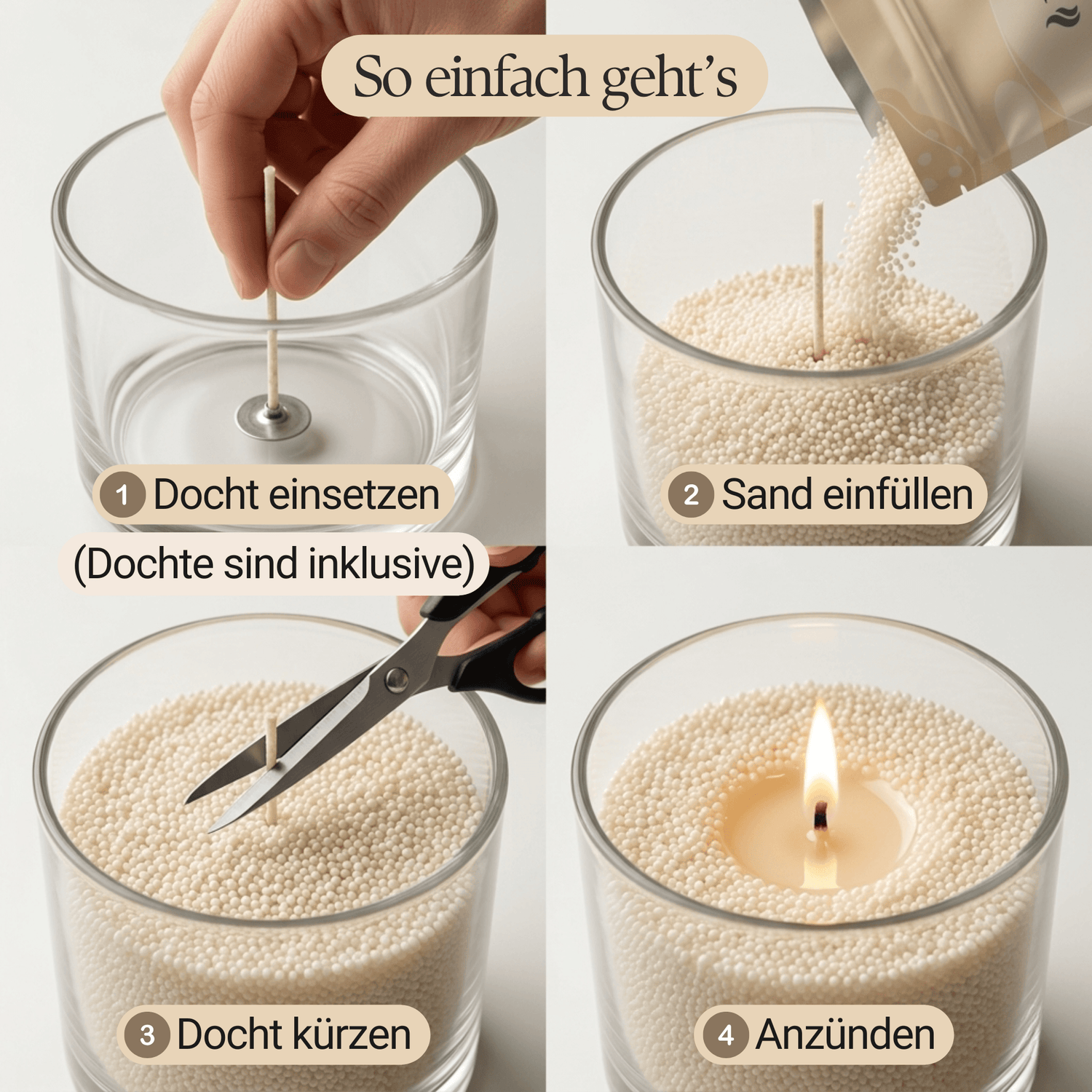 So einfach geht's

1 Docht einsetzen
(Dochte sind inklusive)

2 Sand einfüllen

3 Docht kürzen

4 Anzünden